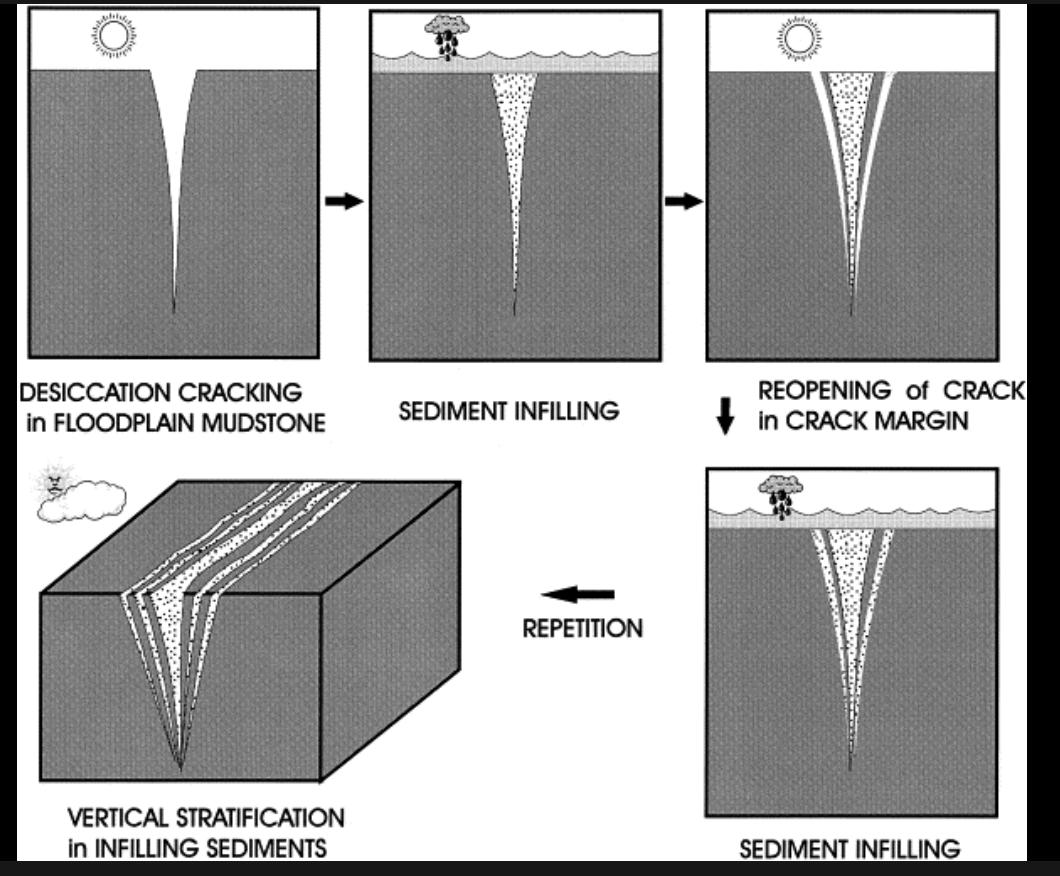 DESICCATION CRACKING in FLOODPLAIN MUDSTONE

SEDIMENT INFILLING

REOPENING of CRACK in CRACK MARGIN

SEDIMENT INFILLING

REPETITION

VERTICAL STRATIFICATION in INFILLING SEDIMENTS