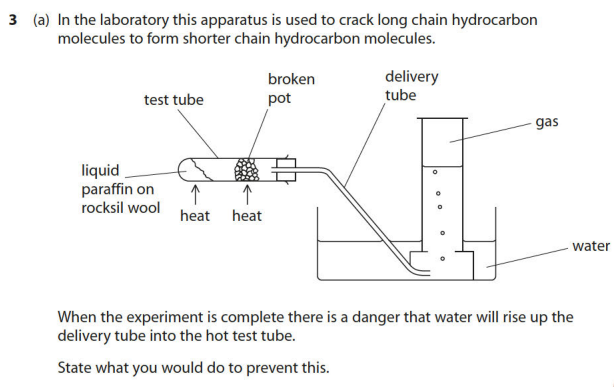 3 (a) In the laboratory this apparatus is used to crack long chain hydrocarbon molecules to form shorter chain hydrocarbon molecules.

test tube
broken pot
delivery tube
gas
liquid paraffin on rocksil wool
heat
heat
water

When the experiment is complete there is a danger that water will rise up the delivery tube into the hot test tube.

State what you would do to prevent this.