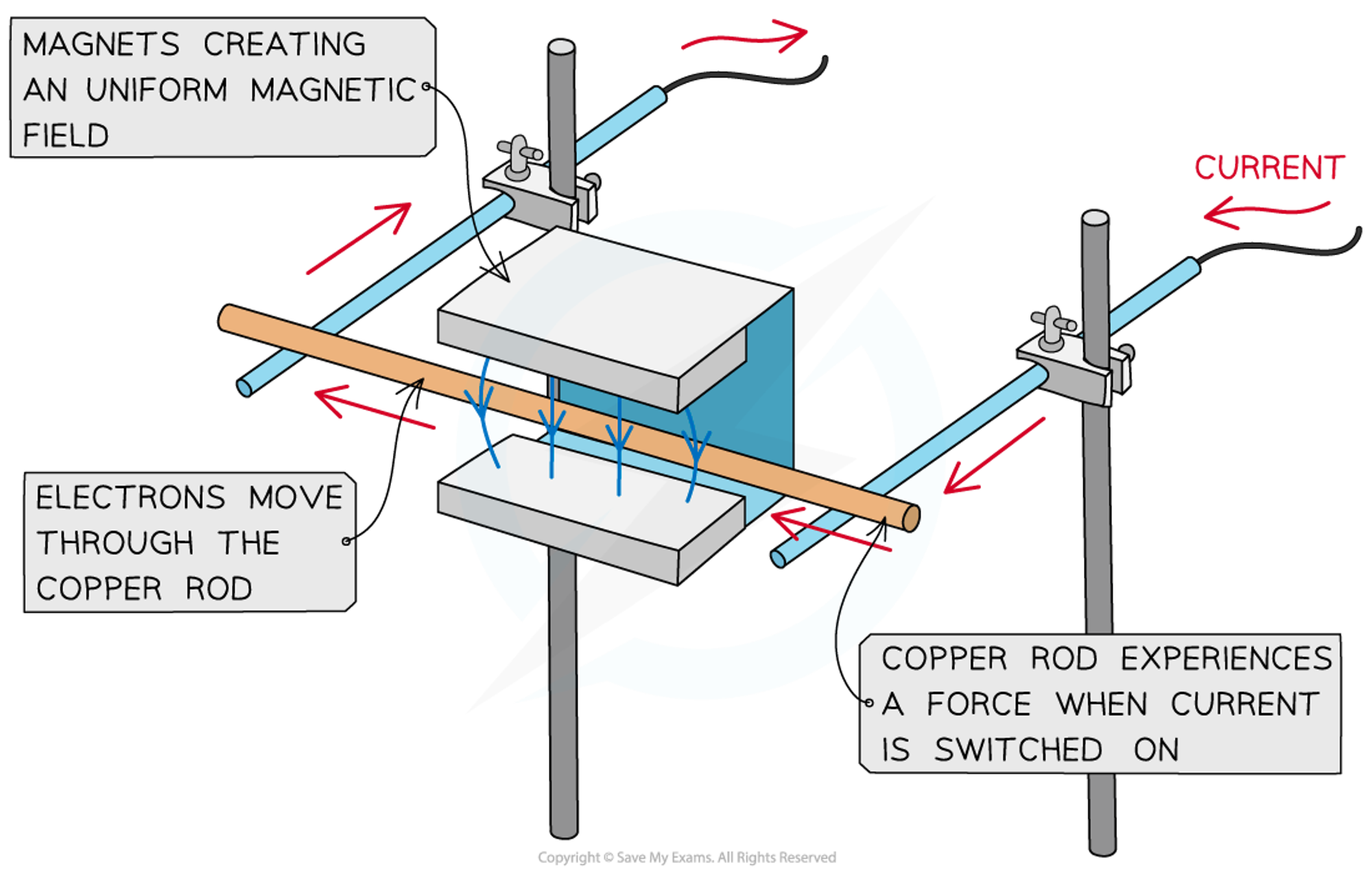 MAGNETS CREATING AN UNIFORM MAGNETIC FIELD

CURRENT

ELECTRONS MOVE THROUGH THE COPPER ROD

COPPER ROD EXPERIENCES A FORCE WHEN CURRENT IS SWITCHED ON

Copyright © Save My Exams. All Rights Reserved