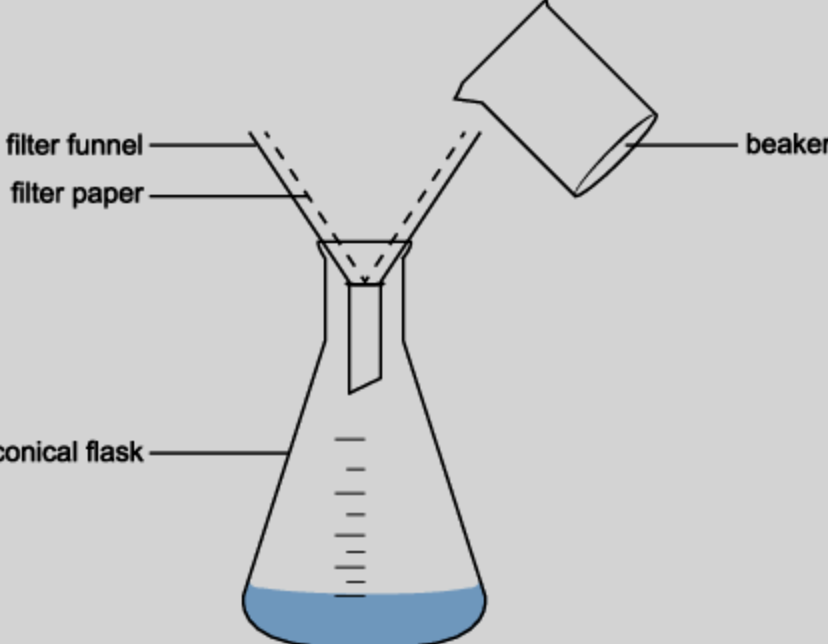 filter funnel
filter paper
beaker
conical flask