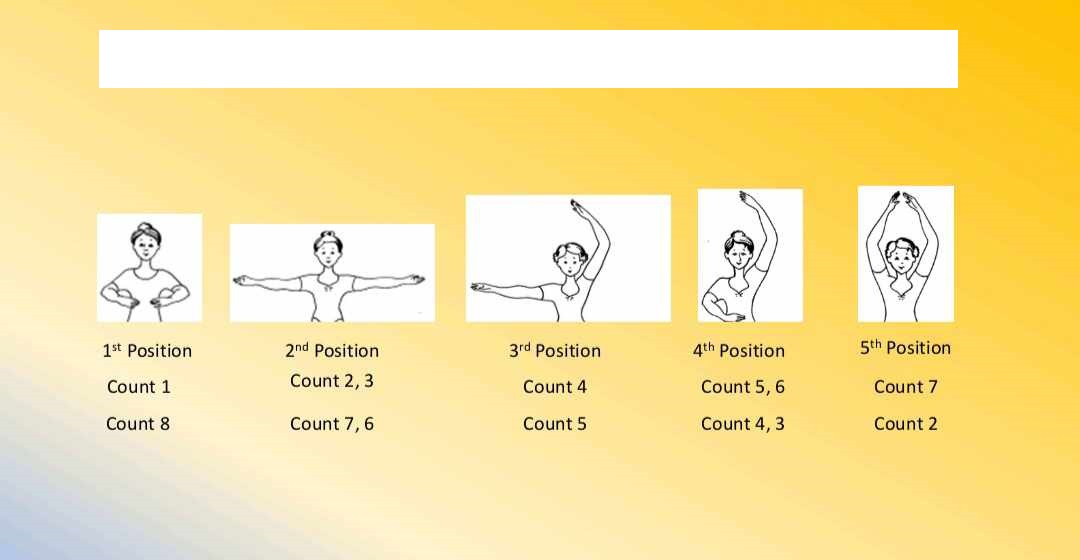 1st Position
Count 1
Count 8

2nd Position
Count 2, 3
Count 7, 6

3rd Position
Count 4
Count 5

4th Position
Count 5, 6
Count 4, 3

5th Position
Count 7
Count 2