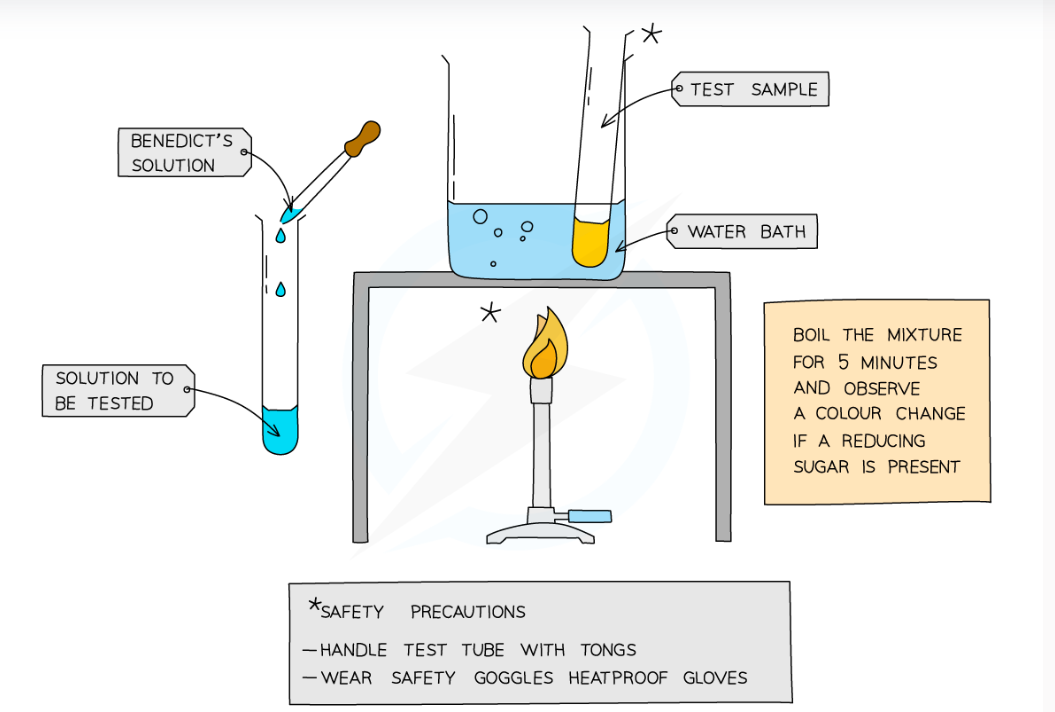 BENEDICT'S SOLUTION

SOLUTION TO BE TESTED

*

TEST SAMPLE

WATER BATH

*

BOIL THE MIXTURE FOR 5 MINUTES AND OBSERVE A COLOUR CHANGE IF A REDUCING SUGAR IS PRESENT

*SAFETY PRECAUTIONS
—HANDLE TEST TUBE WITH TONGS
—WEAR SAFETY GOGGLES HEATPROOF GLOVES