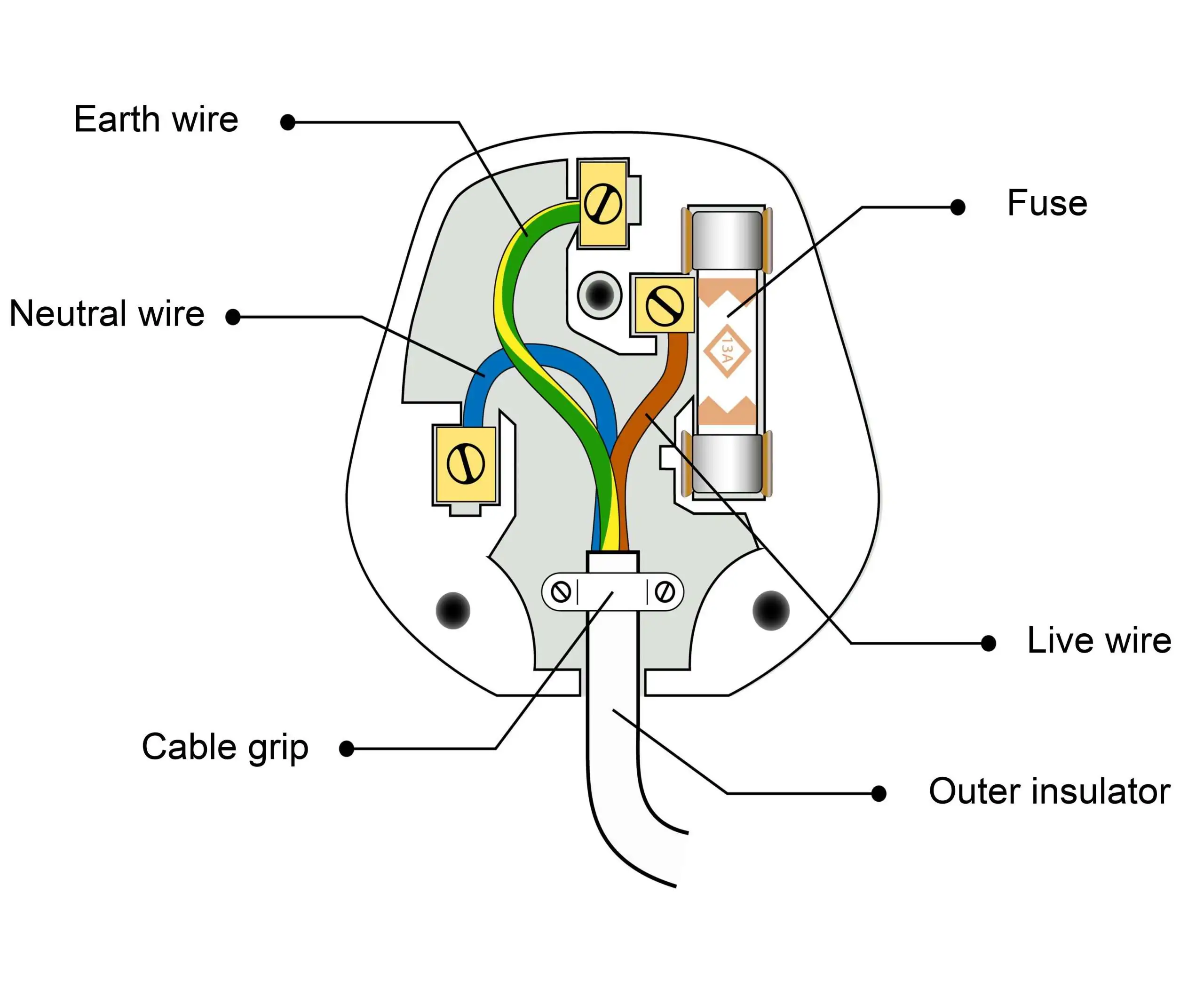 Earth wire

Fuse

Neutral wire

13A

Live wire

Cable grip

Outer insulator