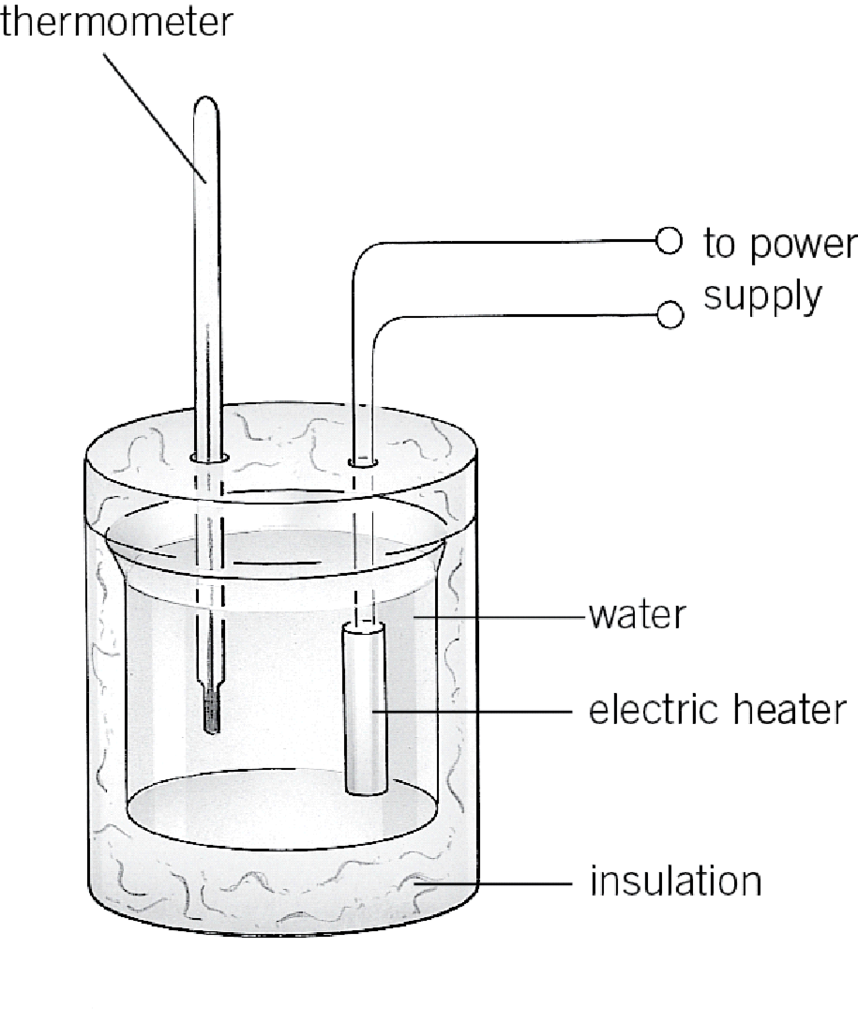 thermometer

to power supply

water

electric heater

insulation