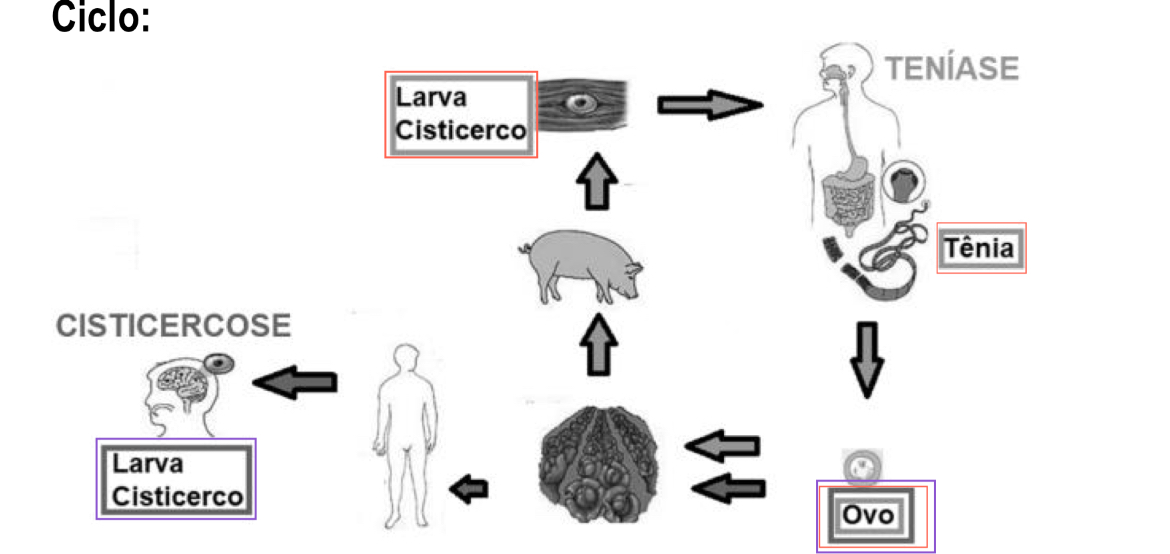 Ciclo:

Larva Cisticerco

TENÍASE

Tênia

CISTICERCOSE

Larva Cisticerco

Ovo