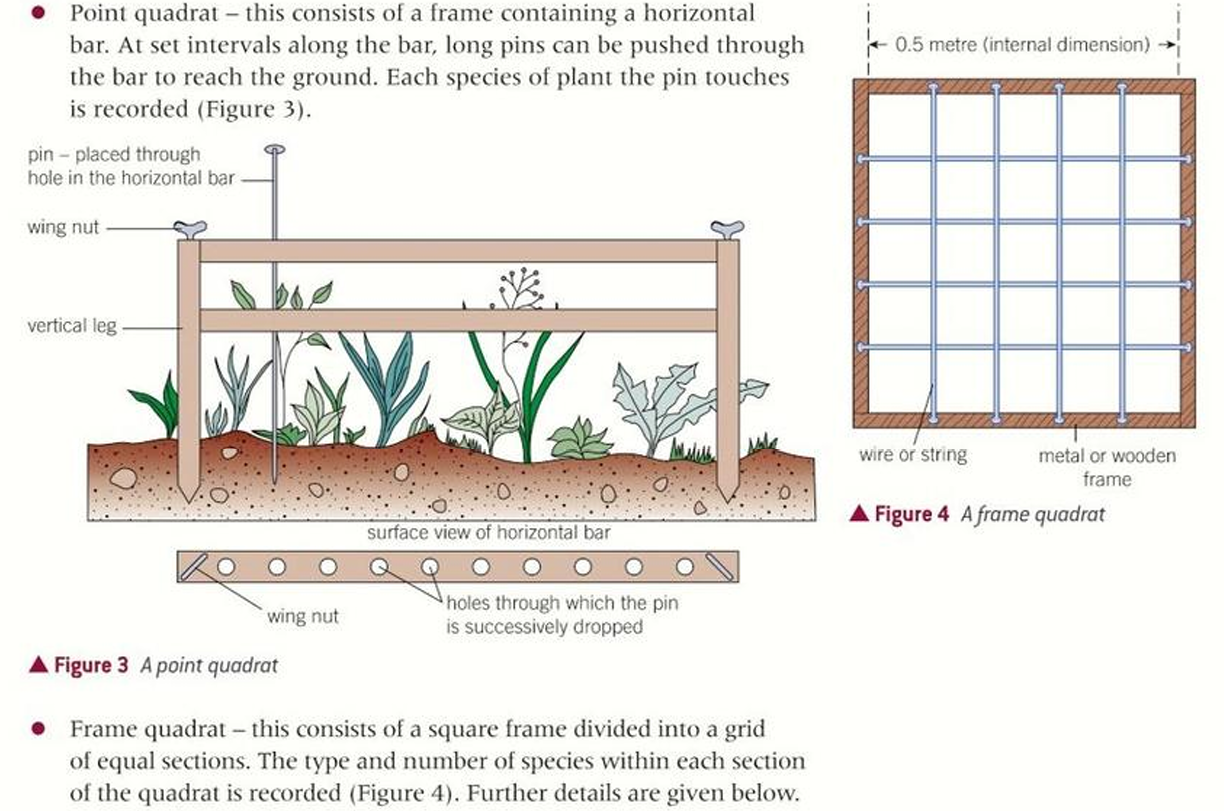 ● Point quadrat – this consists of a frame containing a horizontal bar. At set intervals along the bar, long pins can be pushed through the bar to reach the ground. Each species of plant the pin touches is recorded (Figure 3).

pin – placed through hole in the horizontal bar

wing nut

vertical leg

surface view of horizontal bar

wing nut

holes through which the pin is successively dropped

▲ Figure 3 A point quadrat

0.5 metre (internal dimension)

wire or string

metal or wooden frame

▲ Figure 4 A frame quadrat

● Frame quadrat – this consists of a square frame divided into a grid of equal sections. The type and number of species within each section of the quadrat is recorded (Figure 4). Further details are given below.