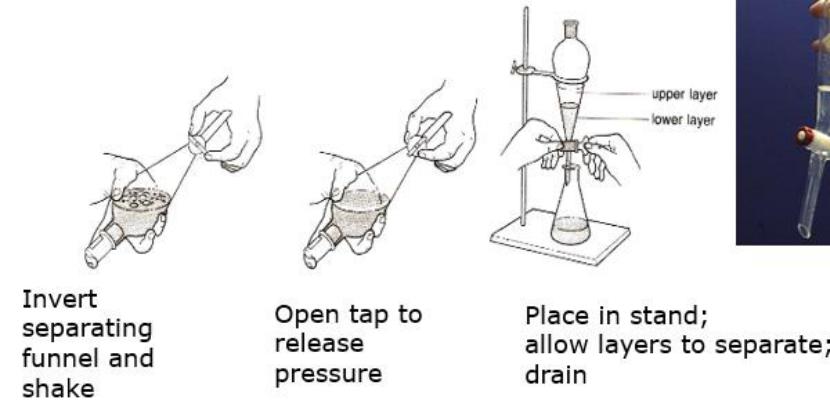 upper layer
lower layer

Invert separating funnel and shake

Open tap to release pressure

Place in stand;
allow layers to separate;
drain