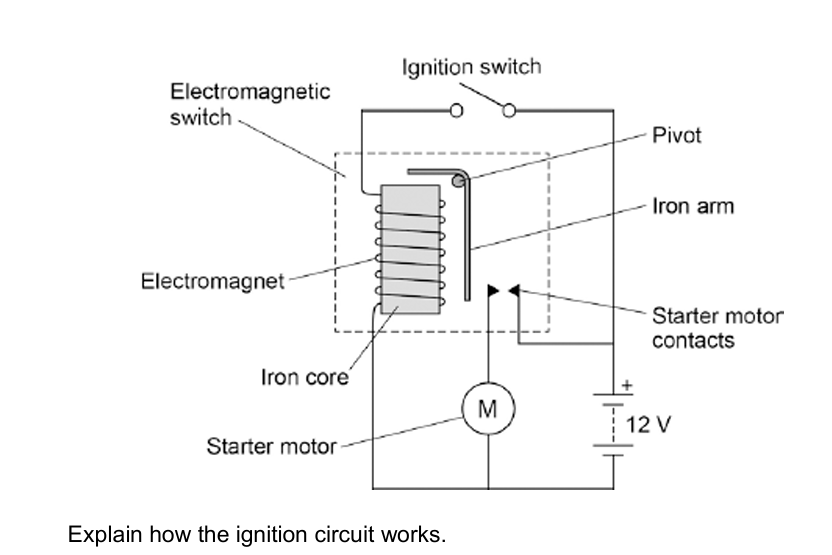 Ignition switch

Electromagnetic switch

Pivot

Iron arm

Electromagnet

Starter motor contacts

Iron core

M

+

12 V

Starter motor

Explain how the ignition circuit works.