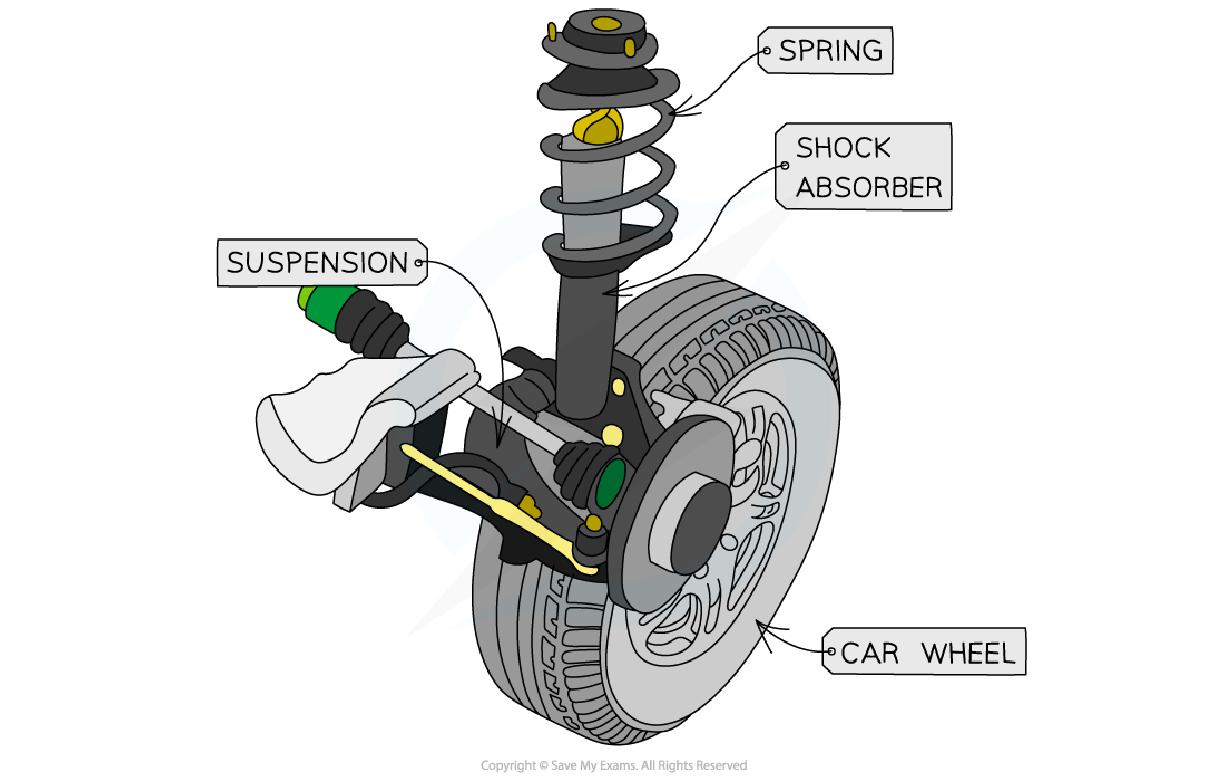 SPRING

SHOCK ABSORBER

SUSPENSION

CAR WHEEL

Copyright © Save My Exams. All Rights Reserved