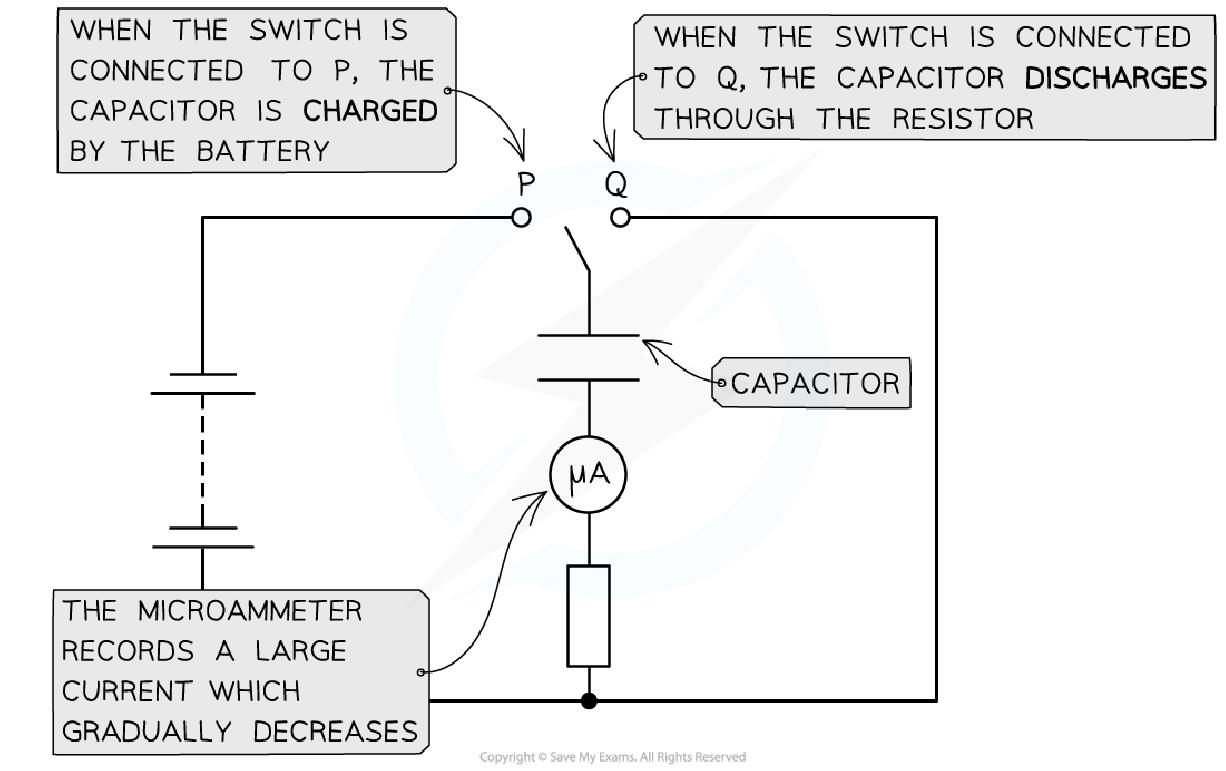 WHEN THE SWITCH IS CONNECTED TO P, THE CAPACITOR IS CHARGED BY THE BATTERY

WHEN THE SWITCH IS CONNECTED TO Q, THE CAPACITOR DISCHARGES THROUGH THE RESISTOR

P

Q

CAPACITOR

μA

THE MICROAMMETER RECORDS A LARGE CURRENT WHICH GRADUALLY DECREASES

Copyright © Save My Exams. All Rights Reserved