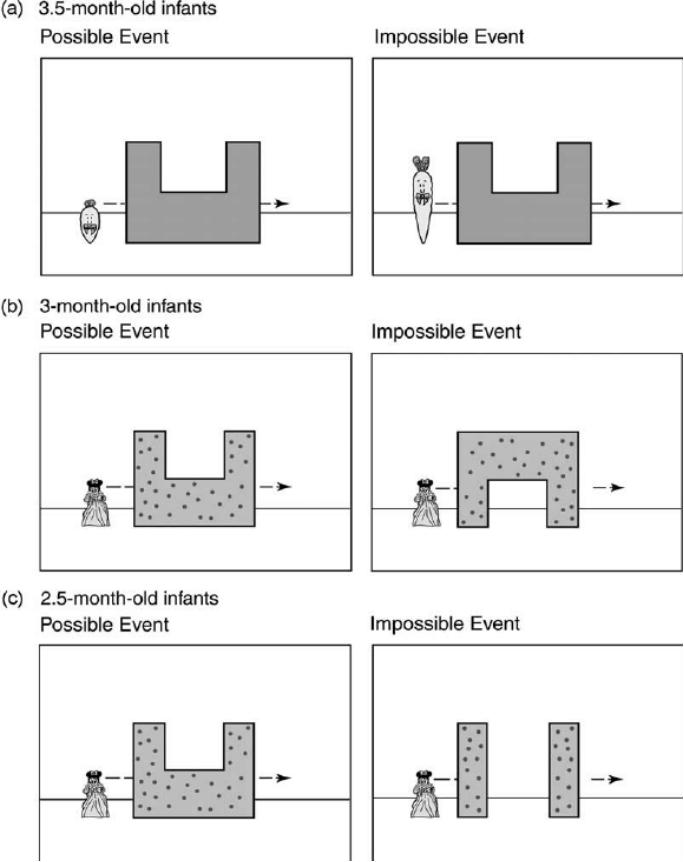 (a) 3.5-month-old infants
Possible Event
Impossible Event

(b) 3-month-old infants
Possible Event
Impossible Event

(c) 2.5-month-old infants
Possible Event
Impossible Event