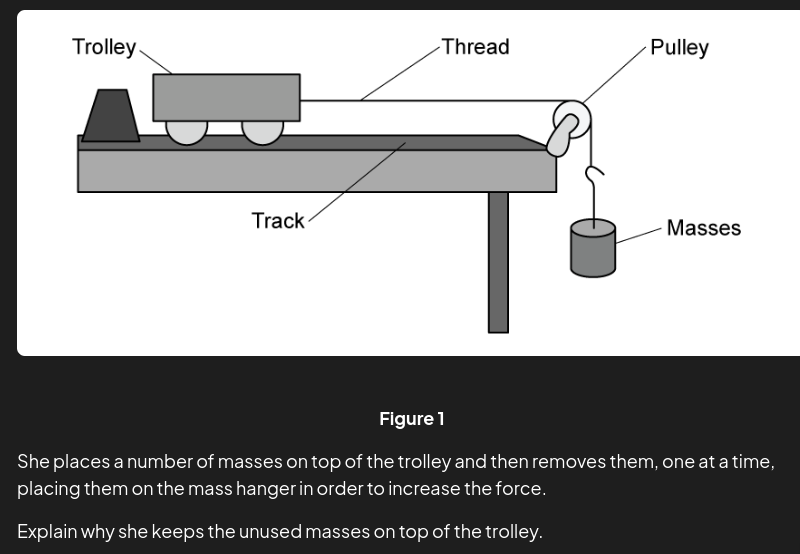 Trolley
Thread
Pulley
Track
Masses

Figure 1

She places a number of masses on top of the trolley and then removes them, one at a time, placing them on the mass hanger in order to increase the force.

Explain why she keeps the unused masses on top of the trolley.