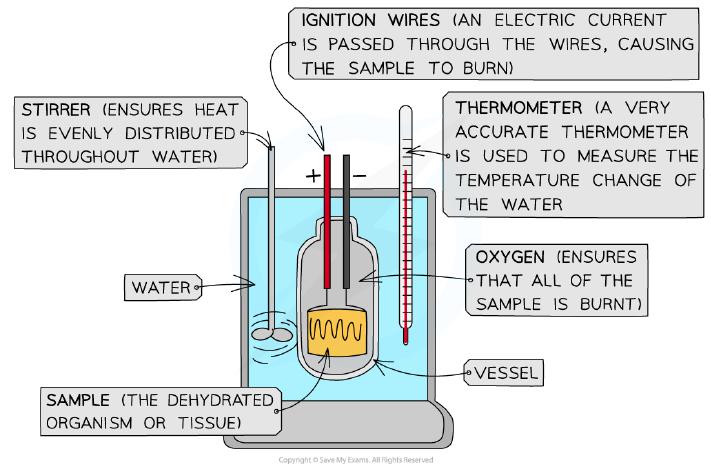 IGNITION WIRES (AN ELECTRIC CURRENT IS PASSED THROUGH THE WIRES, CAUSING THE SAMPLE TO BURN)

STIRRER (ENSURES HEAT IS EVENLY DISTRIBUTED THROUGHOUT WATER)

THERMOMETER (A VERY ACCURATE THERMOMETER IS USED TO MEASURE THE TEMPERATURE CHANGE OF THE WATER

+

−

WATER

OXYGEN (ENSURES THAT ALL OF THE SAMPLE IS BURNT)

VESSEL

SAMPLE (THE DEHYDRATED ORGANISM OR TISSUE)

Copyright © Save My Exams. All Rights Reserved