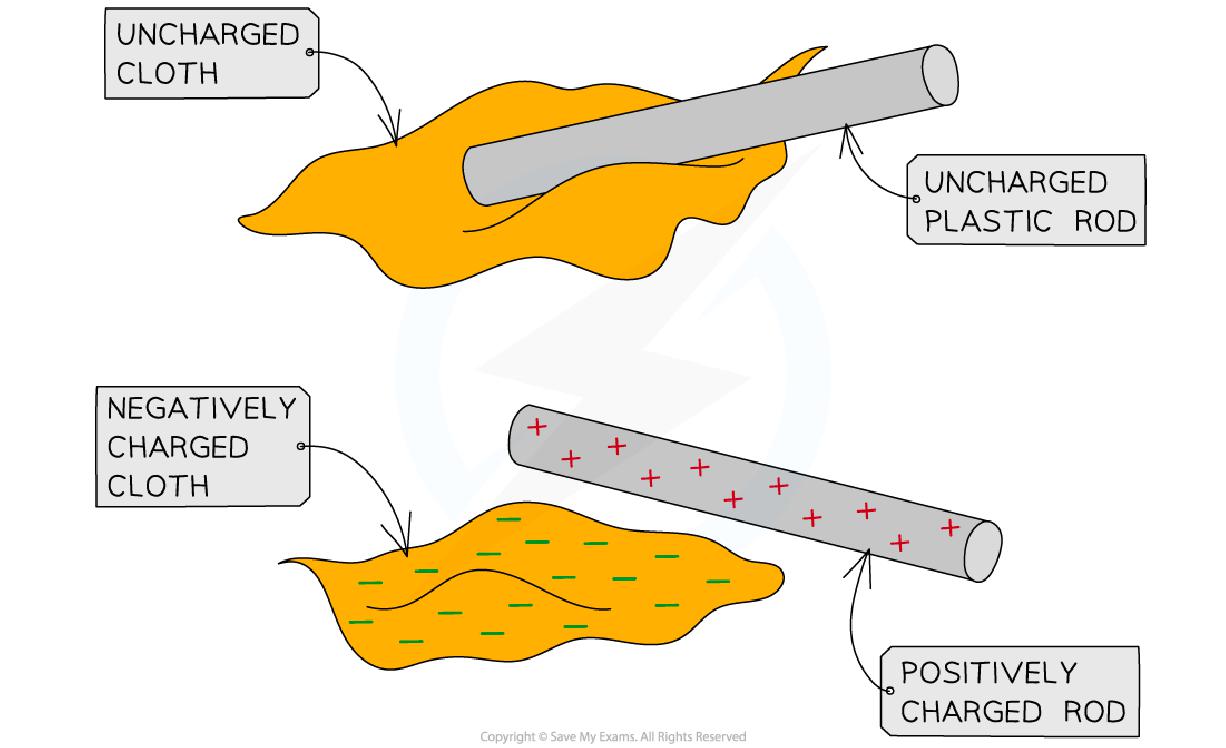 UNCHARGED CLOTH

UNCHARGED PLASTIC ROD

NEGATIVELY CHARGED CLOTH

POSITIVELY CHARGED ROD

Copyright © Save My Exams. All Rights Reserved