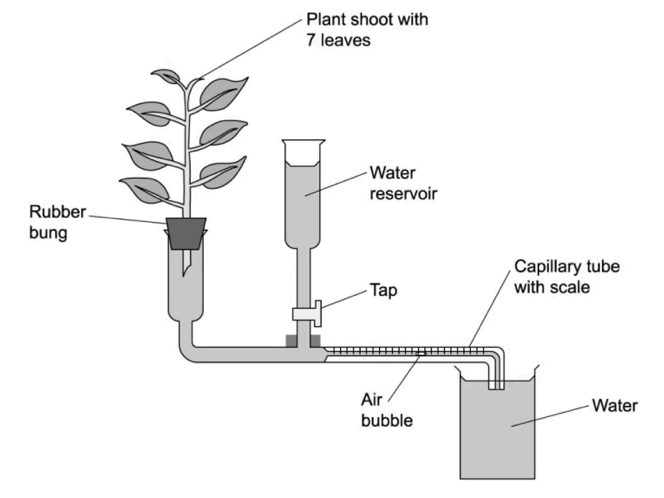 Plant shoot with 7 leaves

Water reservoir

Rubber bung

Capillary tube with scale

Tap

Air bubble

Water