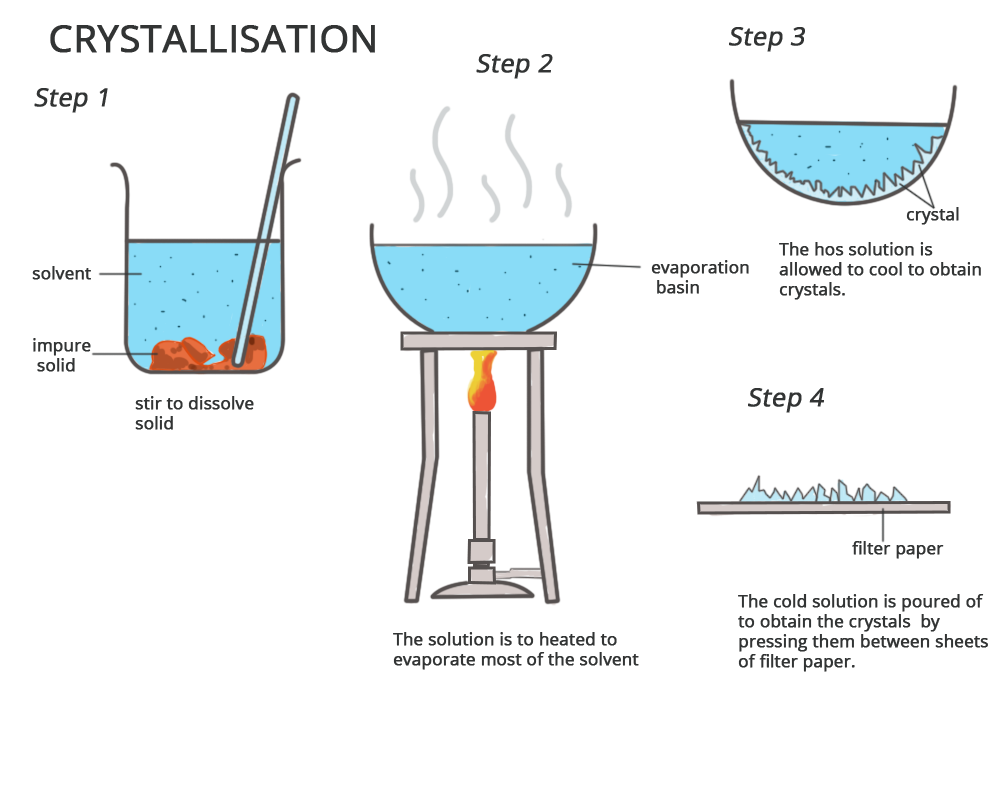 CRYSTALLISATION

Step 1

solvent

impure solid

stir to dissolve solid

Step 2

evaporation basin

The solution is to heated to evaporate most of the solvent

Step 3

crystal

The hos solution is allowed to cool to obtain crystals.

Step 4

filter paper

The cold solution is poured of to obtain the crystals by pressing them between sheets of filter paper.