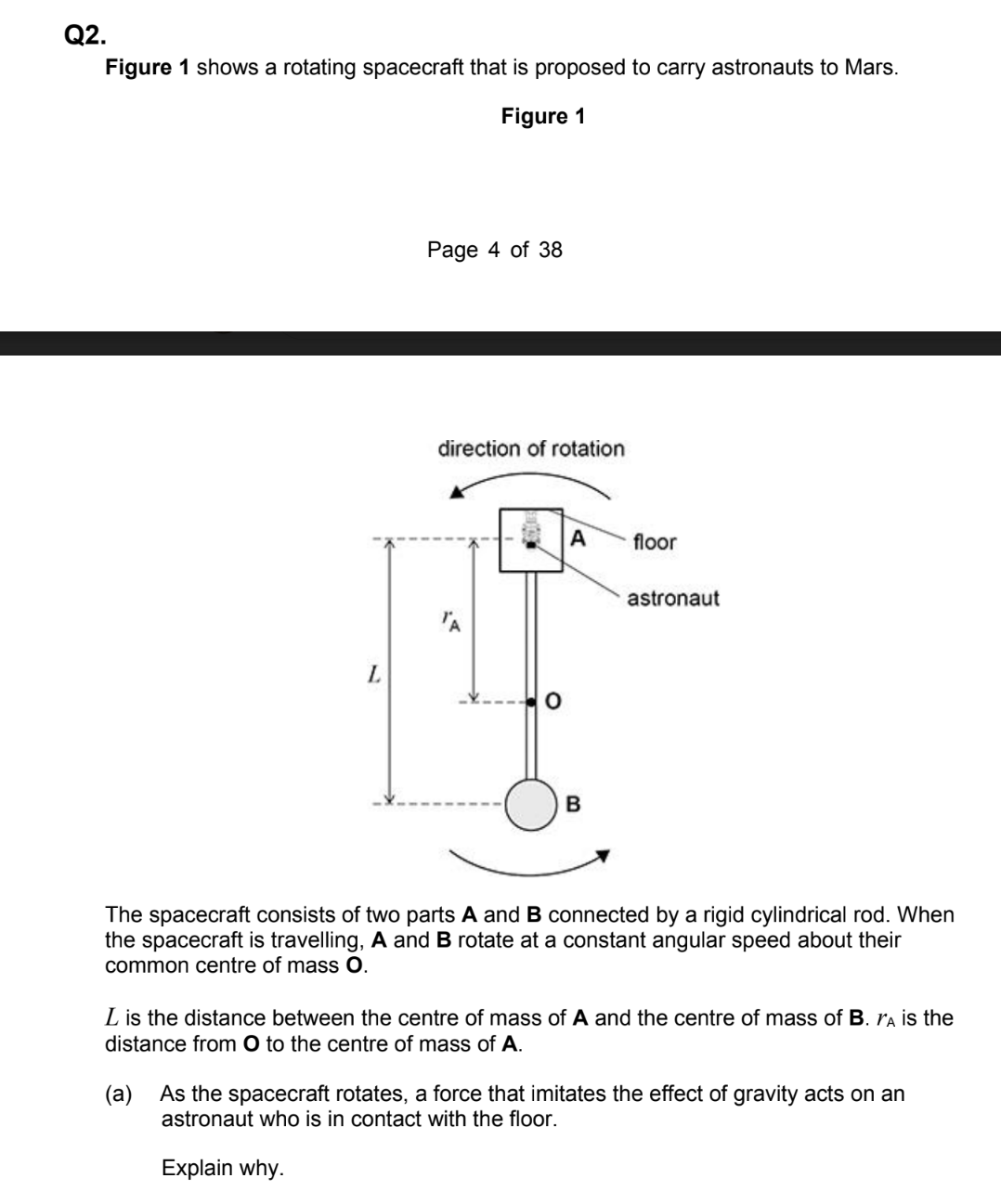 Q2.

Figure 1 shows a rotating spacecraft that is proposed to carry astronauts to Mars.

Figure 1

Page 4 of 38

direction of rotation

A

floor

astronaut

$r_A$

$L$

O

B

The spacecraft consists of two parts A and B connected by a rigid cylindrical rod. When the spacecraft is travelling, A and B rotate at a constant angular speed about their common centre of mass O.

$L$ is the distance between the centre of mass of A and the centre of mass of B. $r_A$ is the distance from O to the centre of mass of A.

(a) As the spacecraft rotates, a force that imitates the effect of gravity acts on an astronaut who is in contact with the floor.

Explain why.