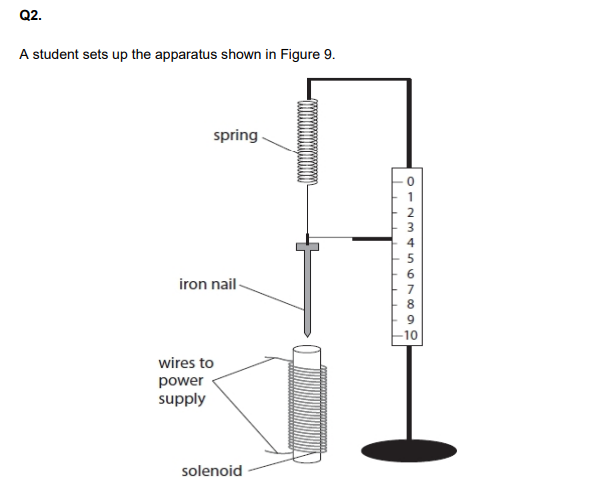 Q2.

A student sets up the apparatus shown in Figure 9.

spring

0
1
2
3
4
5
6
7
8
9
10

iron nail

wires to power supply

solenoid