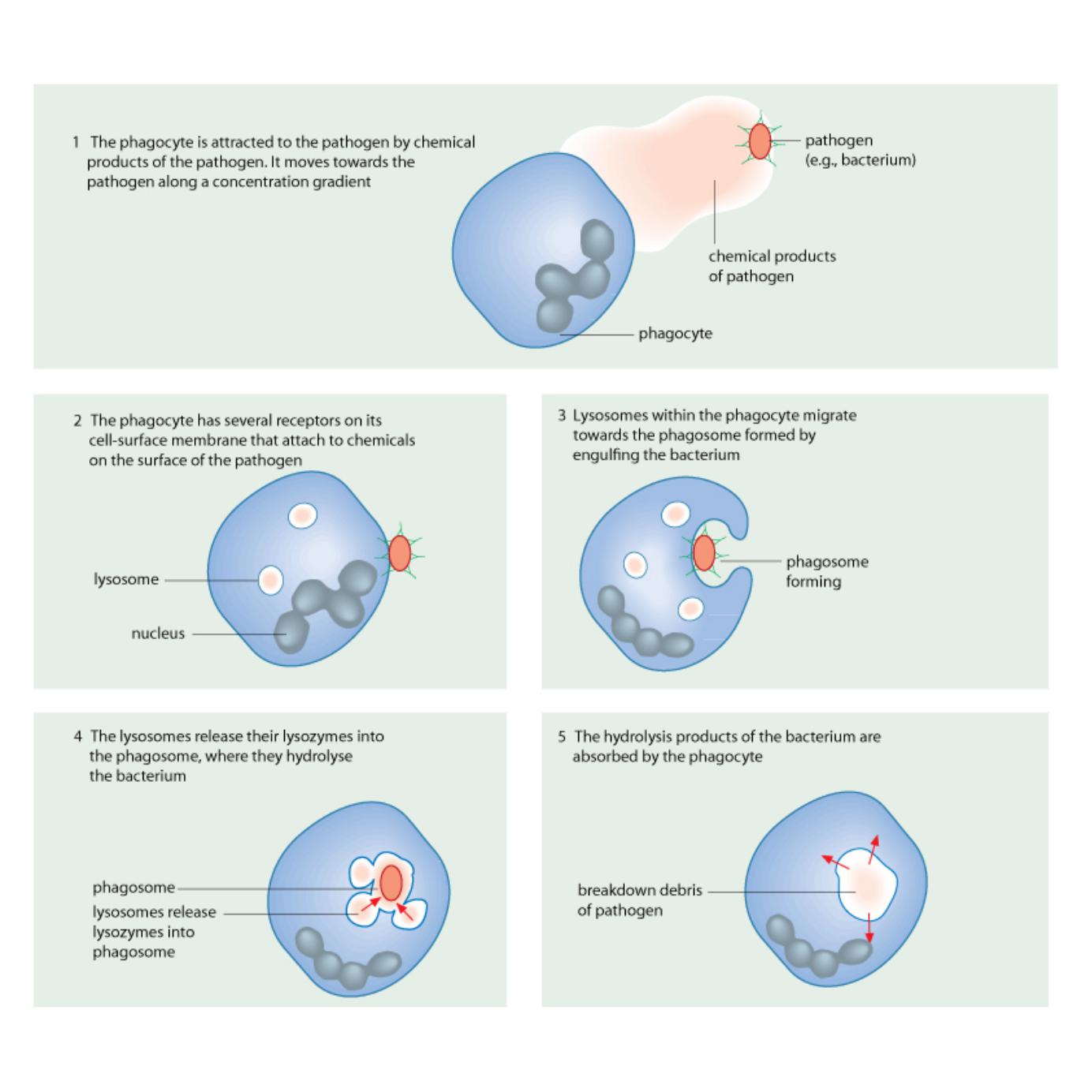 1 The phagocyte is attracted to the pathogen by chemical products of the pathogen. It moves towards the pathogen along a concentration gradient

pathogen (e.g., bacterium)

chemical products of pathogen

phagocyte

2 The phagocyte has several receptors on its cell-surface membrane that attach to chemicals on the surface of the pathogen

lysosome

nucleus

3 Lysosomes within the phagocyte migrate towards the phagosome formed by engulfing the bacterium

phagosome forming

4 The lysosomes release their lysozymes into the phagosome, where they hydrolyse the bacterium

phagosome

lysosomes release lysozymes into phagosome

5 The hydrolysis products of the bacterium are absorbed by the phagocyte

breakdown debris of pathogen