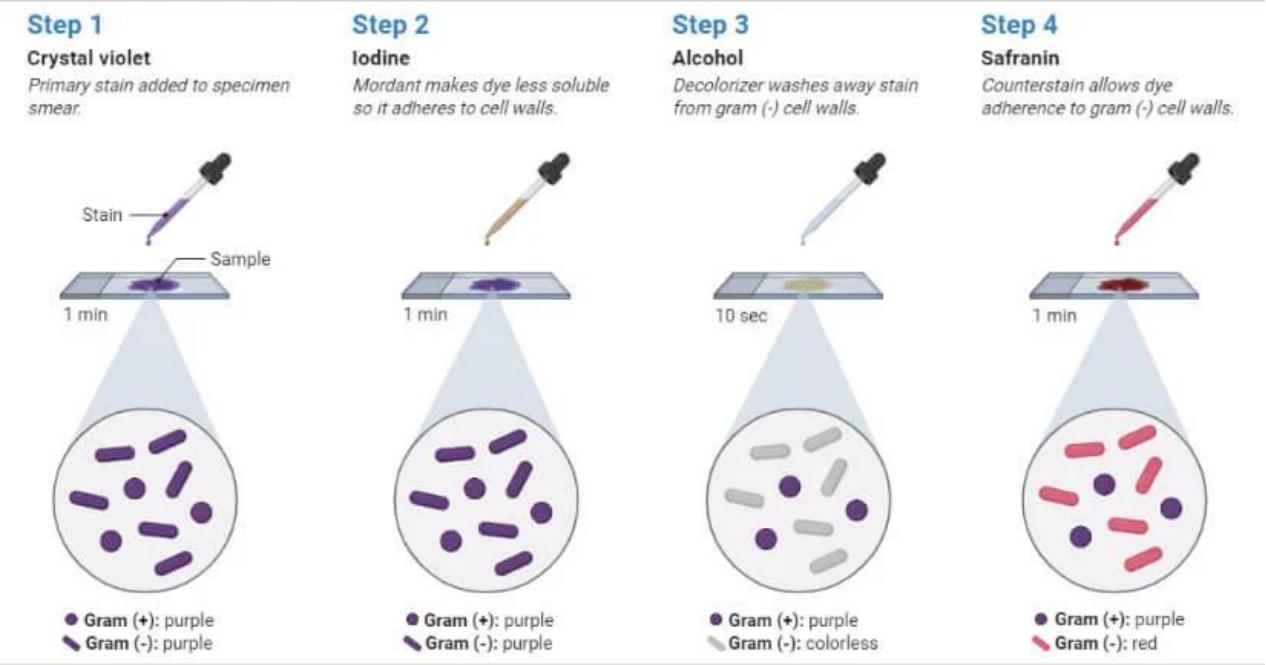 Step 1
Crystal violet
Primary stain added to specimen smear.

Stain
Sample
1 min

Gram (+): purple
Gram (-): purple

Step 2
Iodine
Mordant makes dye less soluble so it adheres to cell walls.

1 min

Gram (+): purple
Gram (-): purple

Step 3
Alcohol
Decolorizer washes away stain from gram (-) cell walls.

10 sec

Gram (+): purple
Gram (-): colorless

Step 4
Safranin
Counterstain allows dye adherence to gram (-) cell walls.

1 min

Gram (+): purple
Gram (-): red