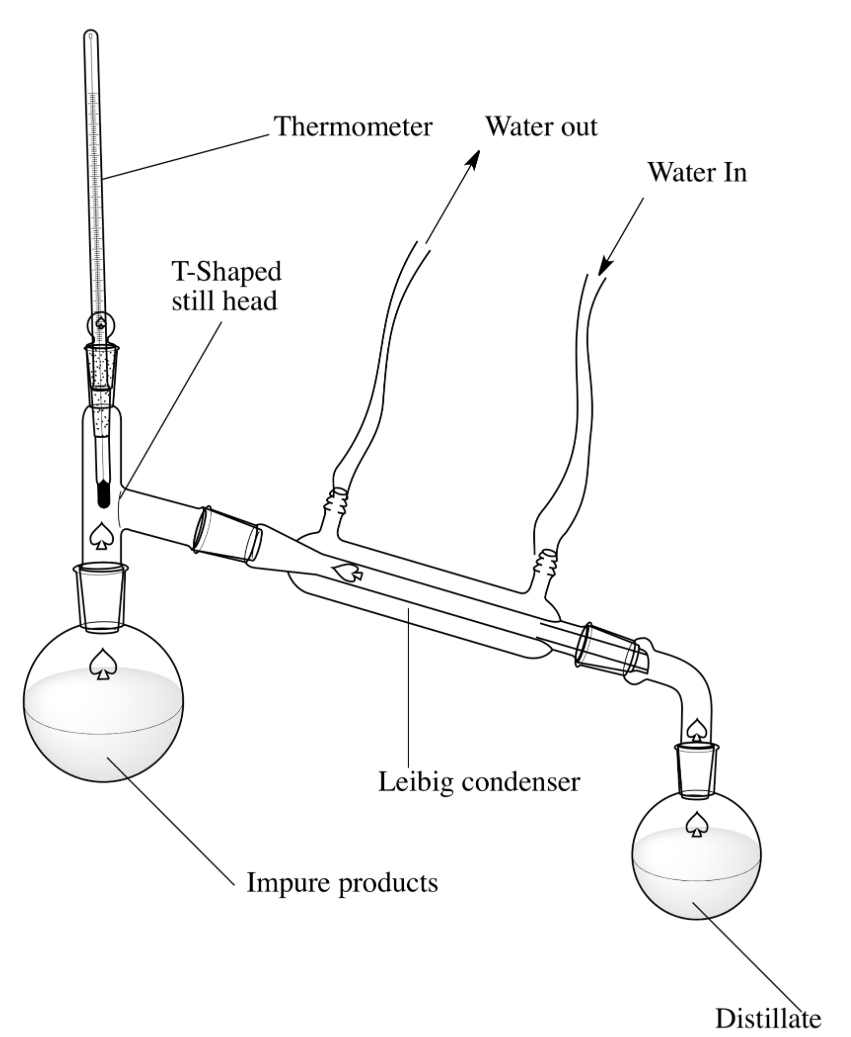 Thermometer

Water out

Water In

T-Shaped still head

Leibig condenser

Impure products

Distillate